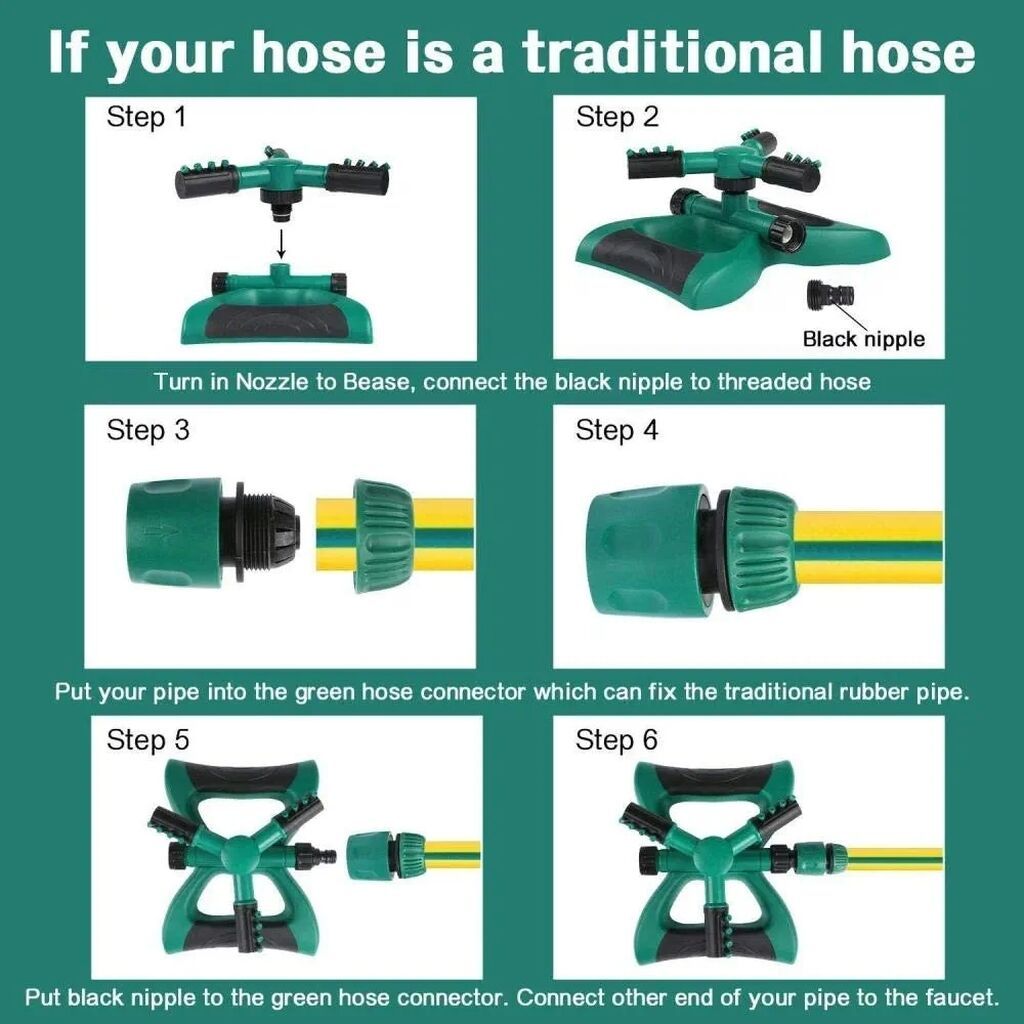 If your hose is a traditional hose

Step 1

Step 2

Black nipple

Turn in Nozzle to Bease, connect the black nipple to threaded hose

Step 3

Step 4

Put your pipe into the green hose connector which can fix the traditional rubber pipe.

Step 5

Step 6

Put black nipple to the green hose connector. Connect other end of your pipe to the faucet.