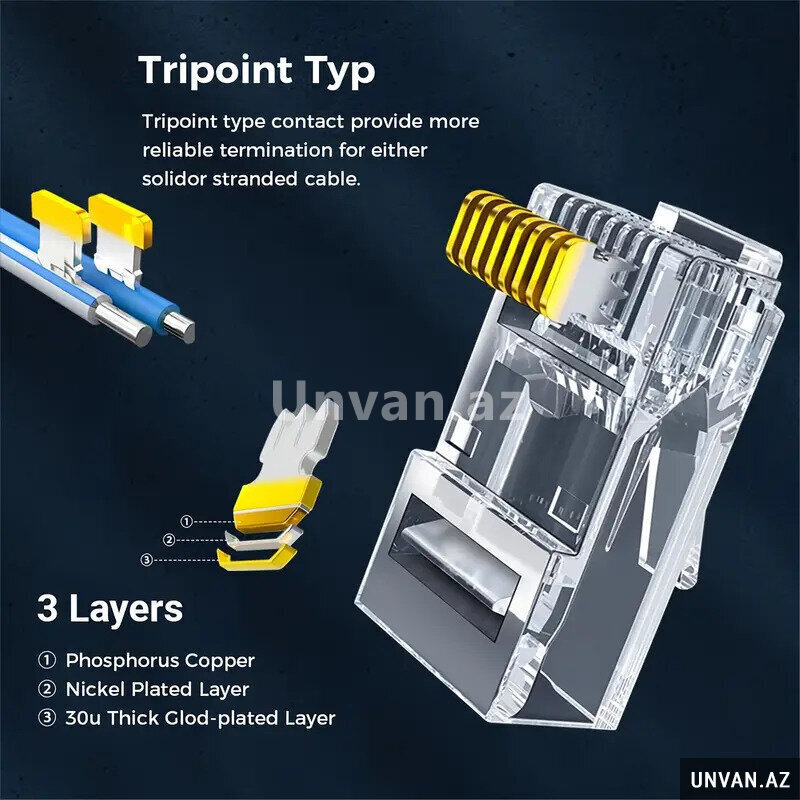 Tripoint Typ

Tripoint type contact provide more reliable termination for either solidor stranded cable.

Unvan.az

①
②
③

3 Layers

① Phosphorus Copper
② Nickel Plated Layer
③ 30u Thick Glod-plated Layer

UNVAN.AZ