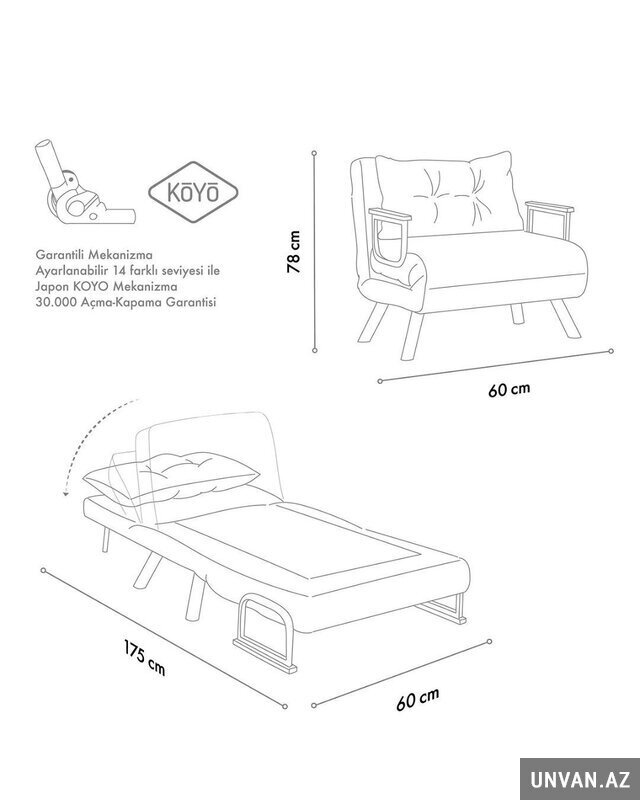 KōYō

Garantili Mekanizma
Ayarlanabilir 14 farklı seviyesi ile
Japon KOYO Mekanizma
30.000 Açma-Kapama Garantisi

78 cm

60 cm

175 cm

60 cm

UNVAN.AZ