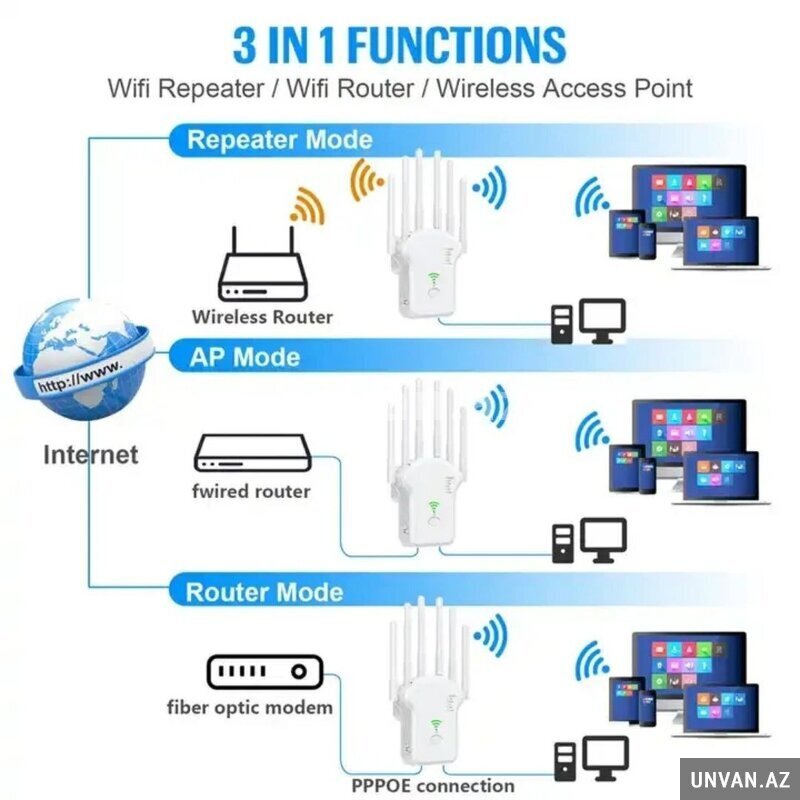 3 IN 1 FUNCTIONS
Wifi Repeater / Wifi Router / Wireless Access Point

Repeater Mode

Wireless Router

http://www.

Internet

AP Mode

fwired router

Router Mode

fiber optic modem

PPPOE connection

UNVAN.AZ