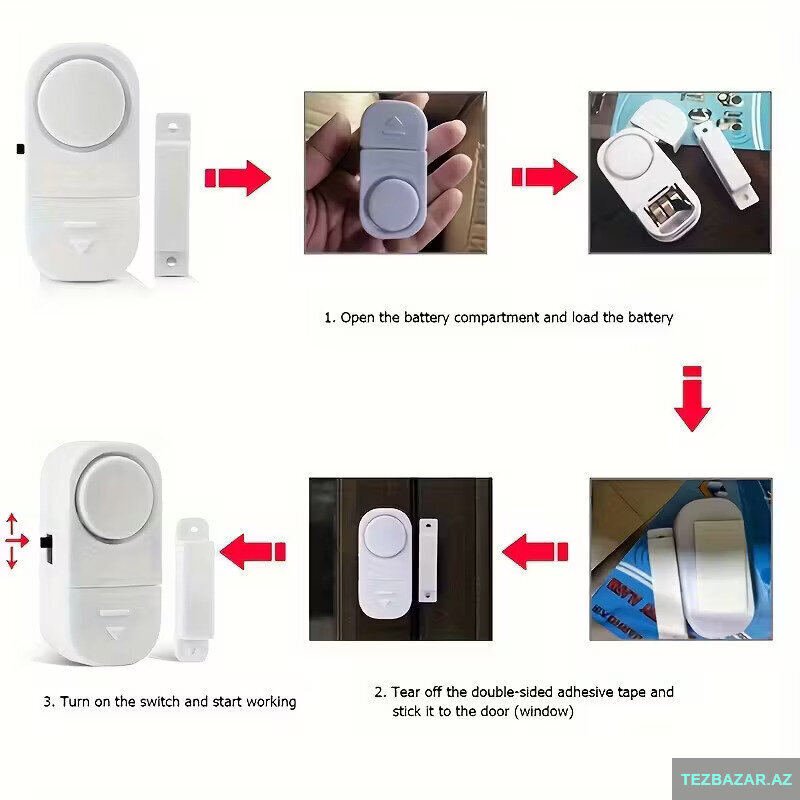 1. Open the battery compartment and load the battery

3. Turn on the switch and start working

2. Tear off the double-sided adhesive tape and stick it to the door (window)

TEZBAZAR.AZ